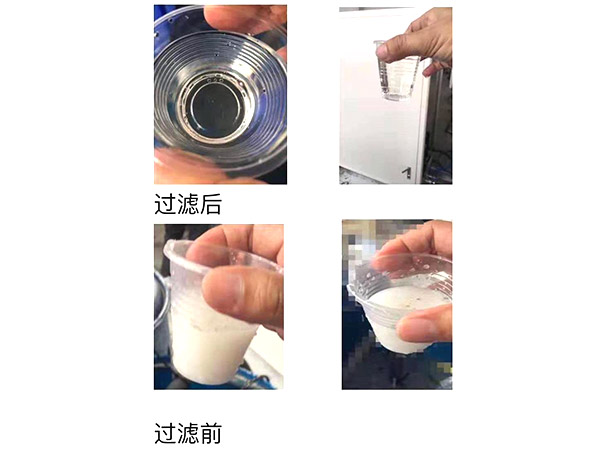 过滤后

过滤前